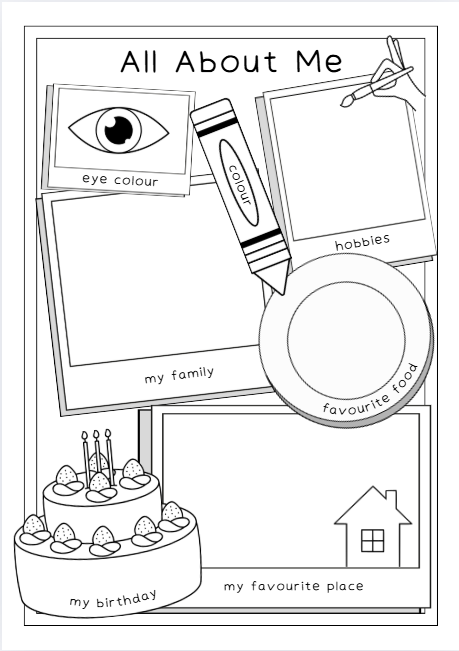 All About Me

eye colour

colour

hobbies

my family

favourite food

my birthday

my favourite place